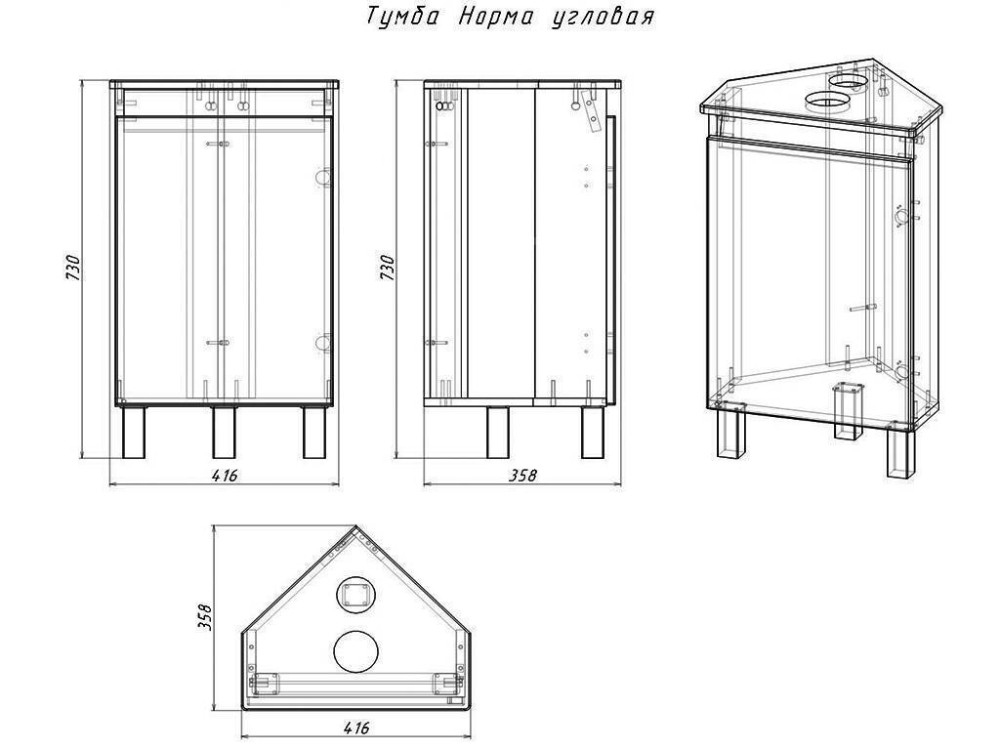 Тумба Норма угловая

730

416

730

358

358

416