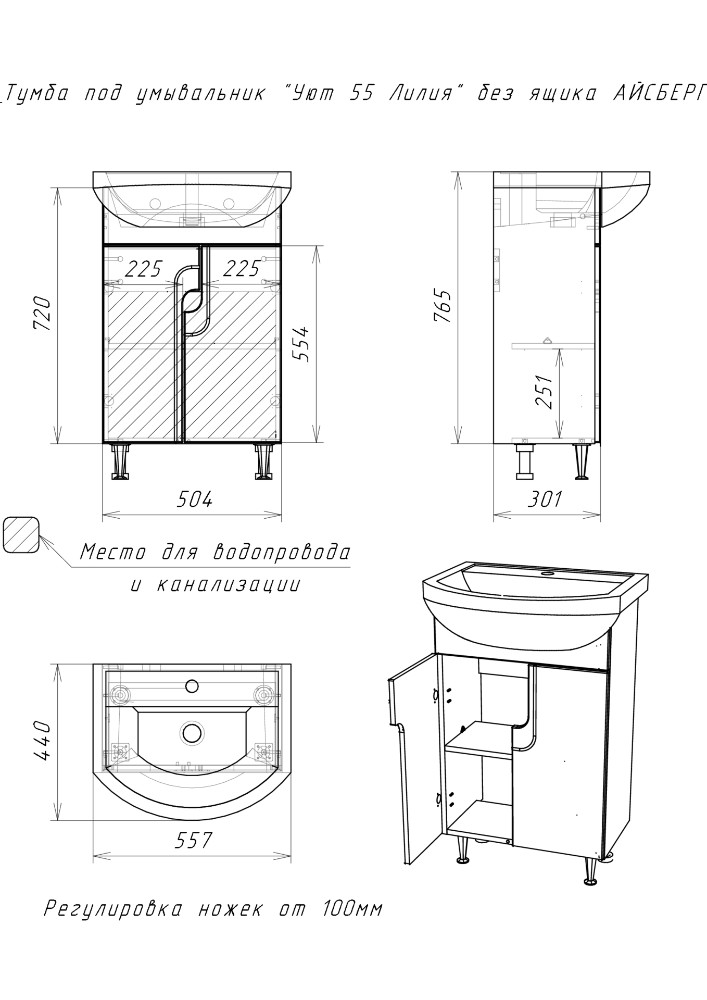 Тумба под умывальник "Уют 55 Лилия" без ящика АЙСБЕРГ

720

225

225

554

504

765

251

301

Место для водопровода и канализации

440

557

Регулировка ножек от 100мм