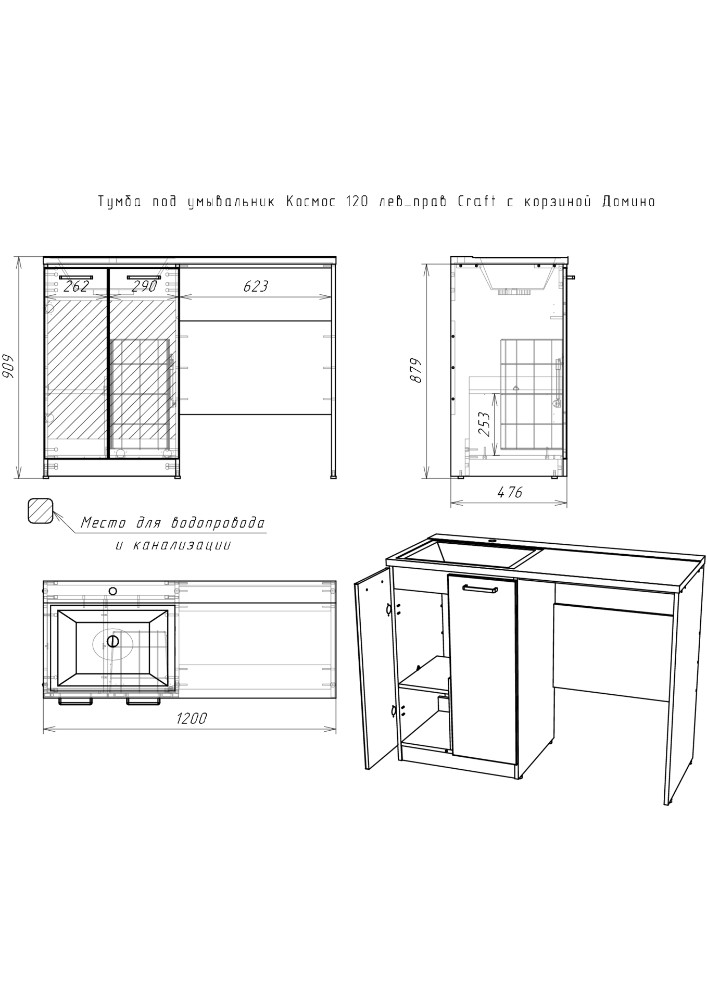 Тумба под умывальник Космос 120 лев_прав Craft с корзиной Домино

262
290
623
909

879
253
476

Место для водопровода
и канализации

1200