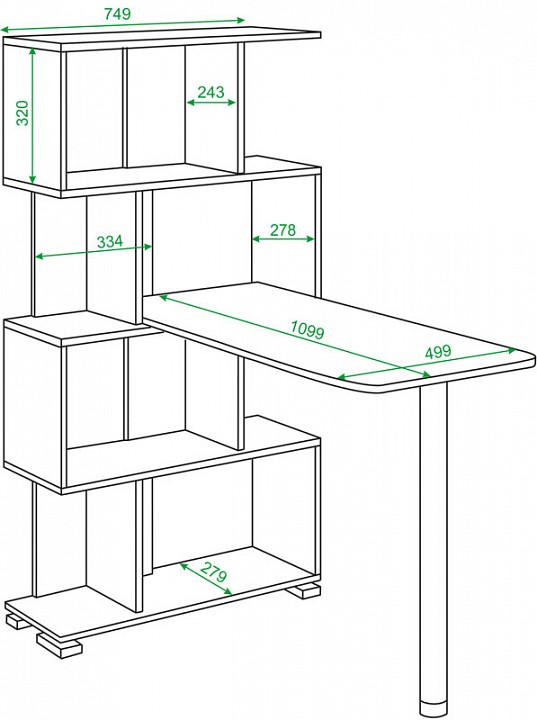 749
320
243
334
278
1099
499
279