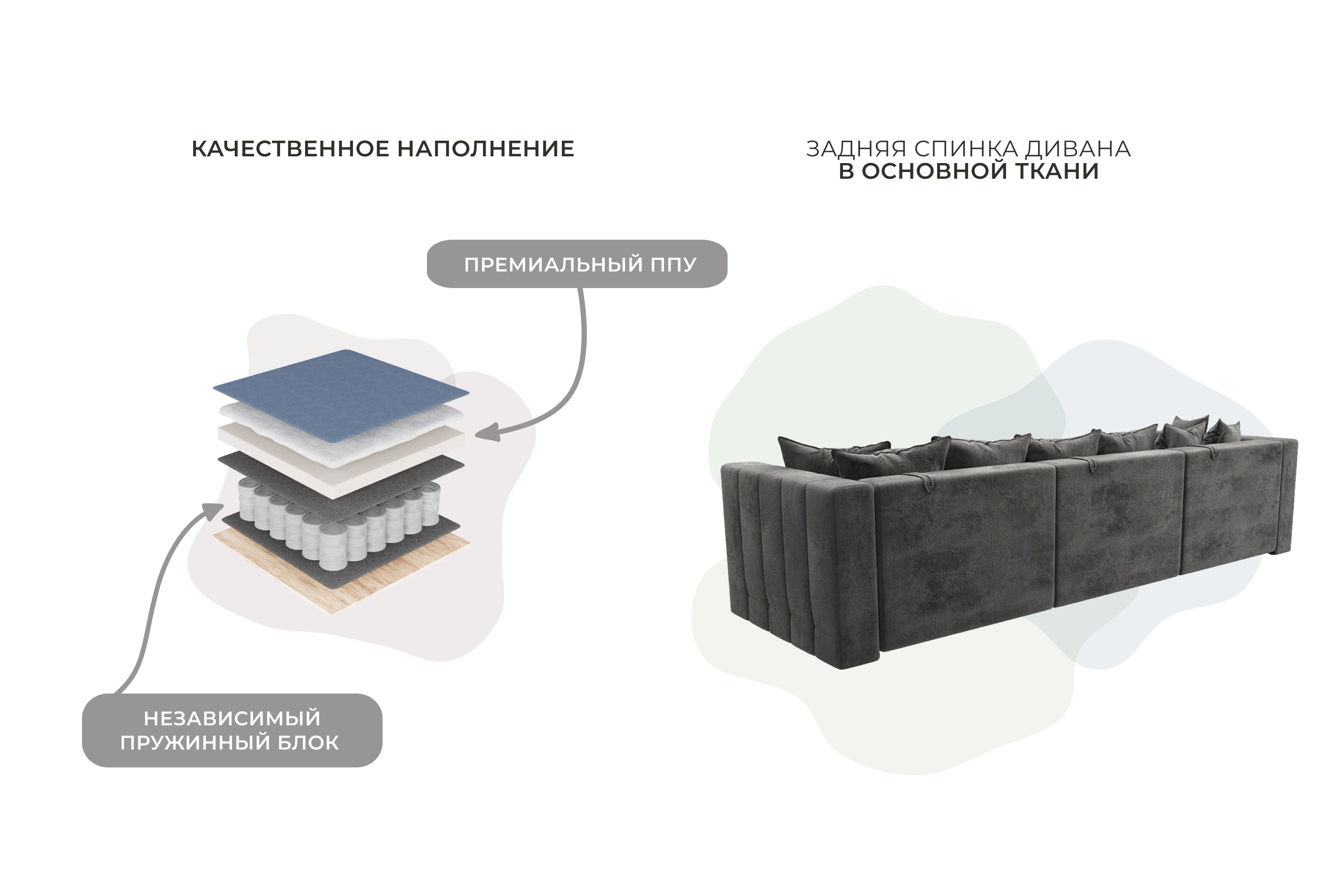 КАЧЕСТВЕННОЕ НАПОЛНЕНИЕ

ПРЕМИАЛЬНЫЙ ППУ

НЕЗАВИСИМЫЙ ПРУЖИННЫЙ БЛОК

ЗАДНЯЯ СПИНКА ДИВАНА
В ОСНОВНОЙ ТКАНИ