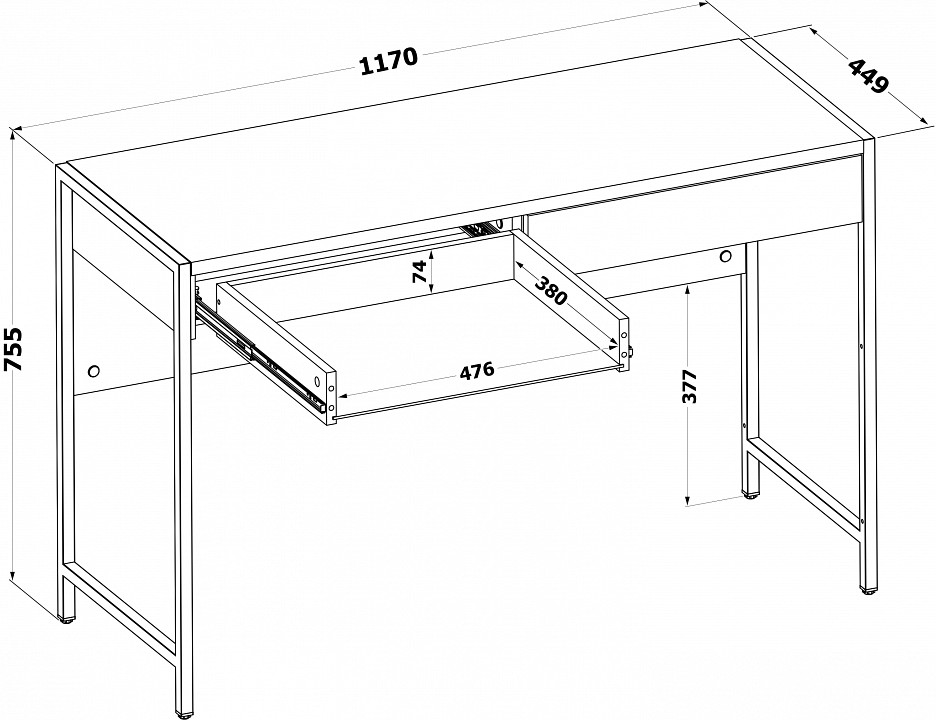 1170
449
755
74
380
476
377